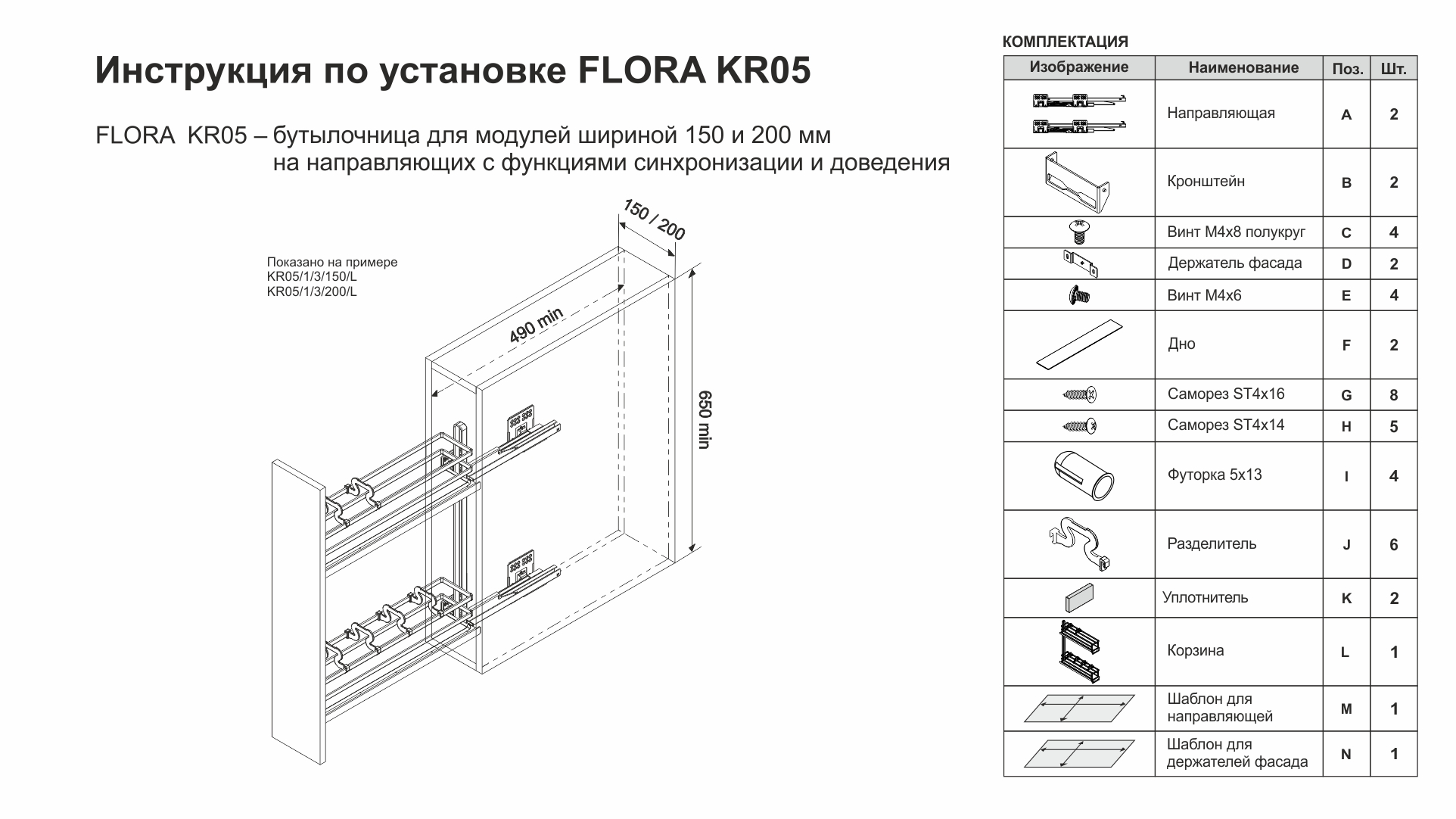 Инструкция по установке FLORA KR05

FLORA KR05 – бутылочница для модулей шириной 150 и 200 мм на направляющих с функциями синхронизации и доведения

Показано на примере
KR05/1/3/150/L
KR05/1/3/200/L

150 / 200

490 min

650 min

КОМПЛЕКТАЦИЯ

| Изображение | Наименование | Поз. | Шт. |
|---|---|---|---|
| | Направляющая | A | 2 |
| | Кронштейн | B | 2 |
| | Винт М4х8 полукруг | C | 4 |
| | Держатель фасада | D | 2 |
| | Винт М4х6 | E | 4 |
| | Дно | F | 2 |
| | Саморез ST4x16 | G | 8 |
| | Саморез ST4x14 | H | 5 |
| | Футорка 5х13 | I | 4 |
| | Разделитель | J | 6 |
| | Уплотнитель | K | 2 |
| | Корзина | L | 1 |
| | Шаблон для направляющей | M | 1 |
| | Шаблон для держателей фасада | N | 1 |